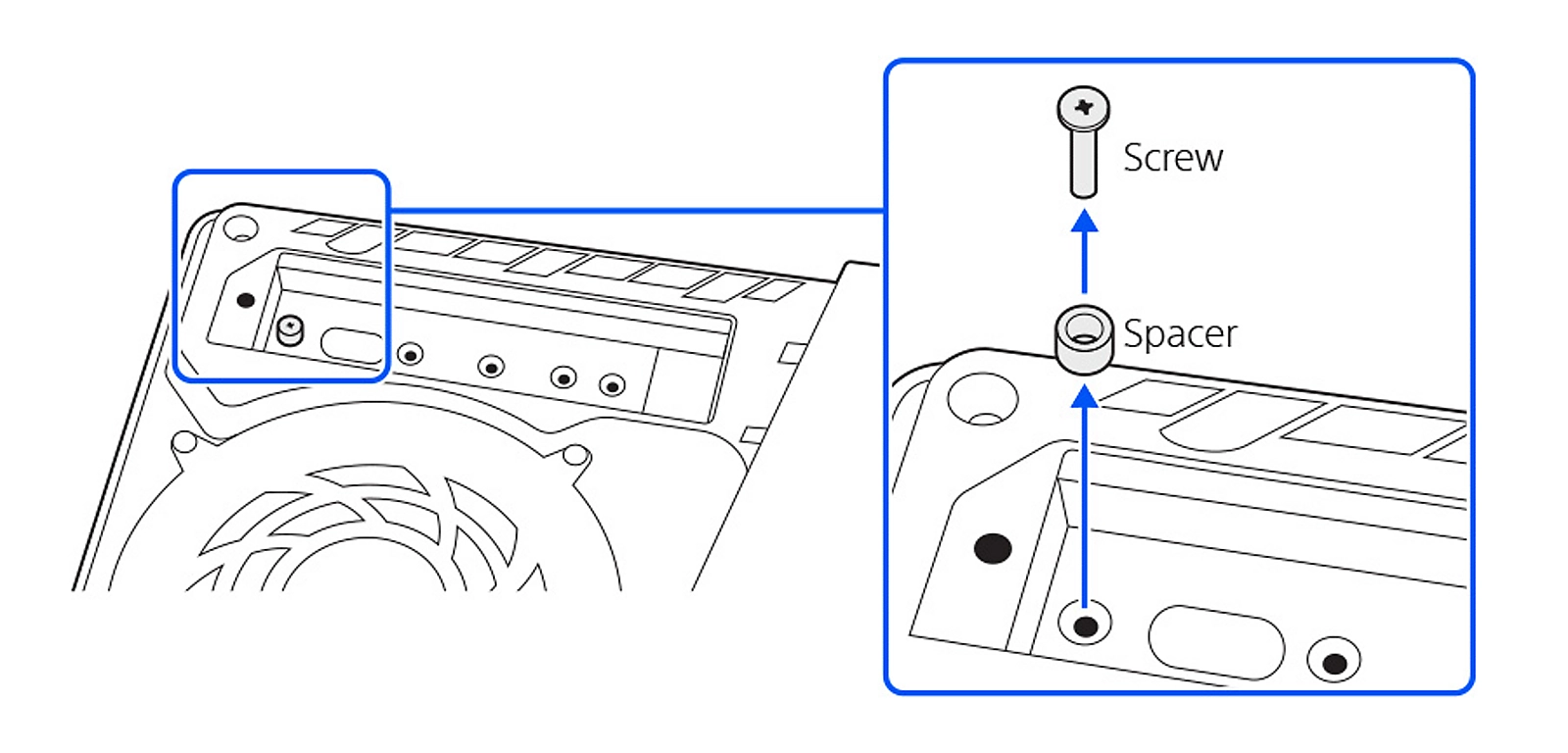 Screw

Spacer