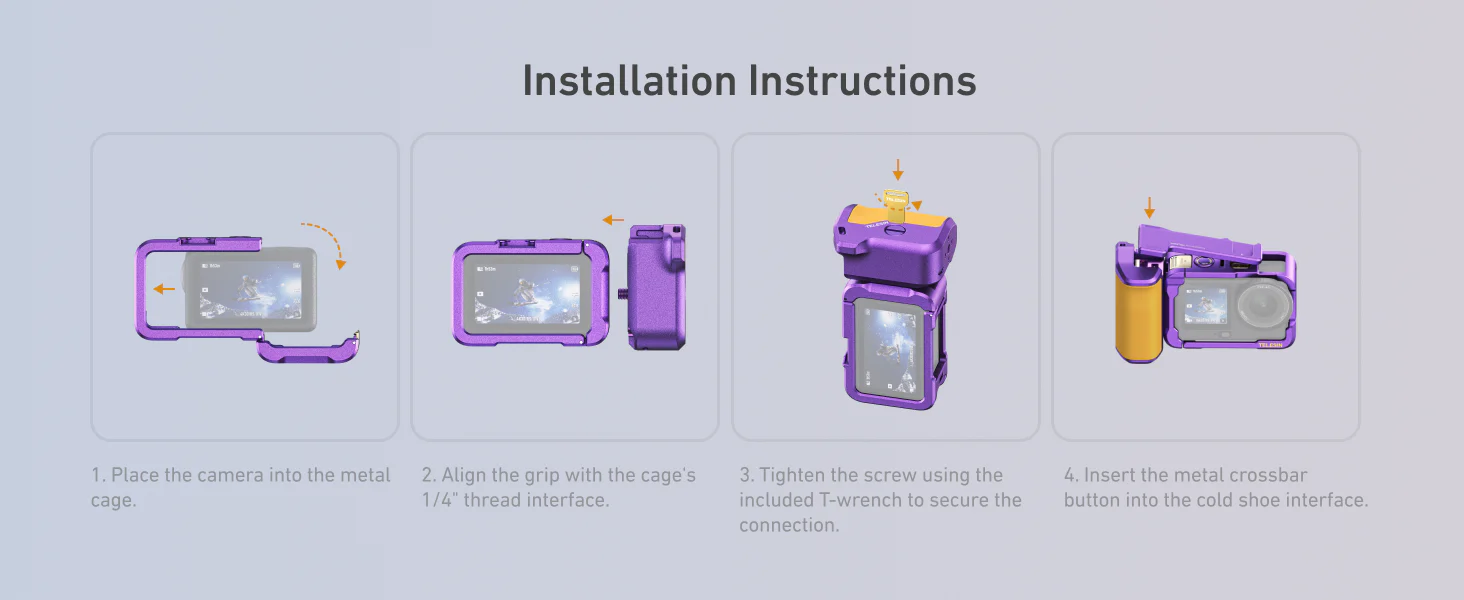 Installation Instructions

TELESIN

TELESIN

1. Place the camera into the metal cage.

2. Align the grip with the cage's 1/4" thread interface.

3. Tighten the screw using the included T-wrench to secure the connection.

4. Insert the metal crossbar button into the cold shoe interface.