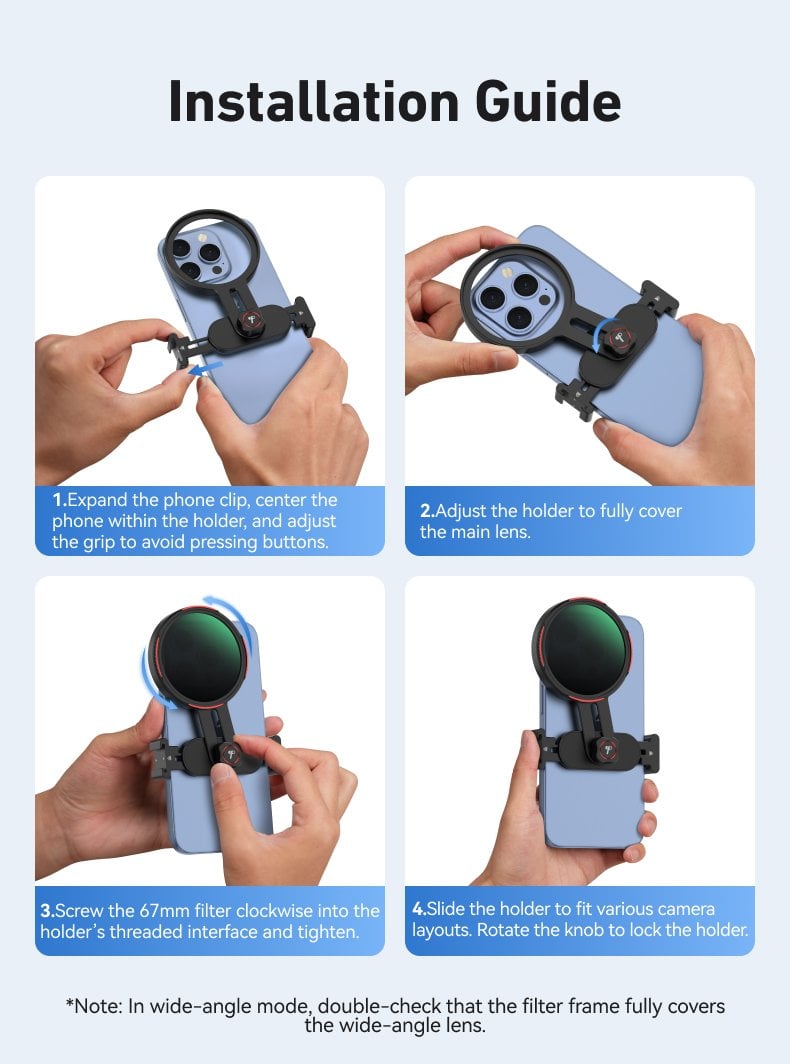 Installation Guide

1.Expand the phone clip, center the phone within the holder, and adjust the grip to avoid pressing buttons.

2.Adjust the holder to fully cover the main lens.

3.Screw the 67mm filter clockwise into the holder's threaded interface and tighten.

4.Slide the holder to fit various camera layouts. Rotate the knob to lock the holder.

*Note: In wide-angle mode, double-check that the filter frame fully covers the wide-angle lens.