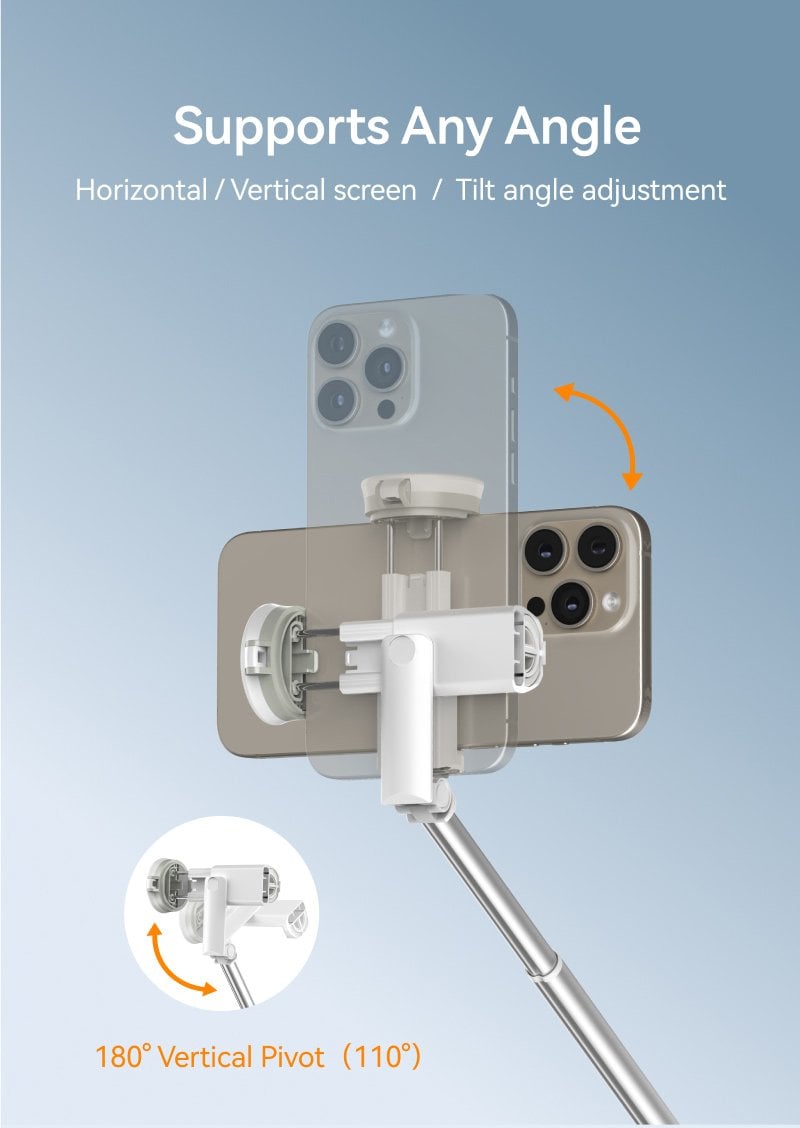 Supports Any Angle

Horizontal / Vertical screen / Tilt angle adjustment

180° Vertical Pivot（110°）