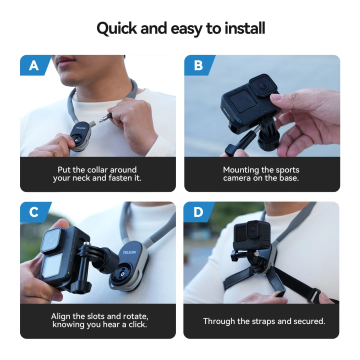 Quick and easy to install

A

Put the collar around your neck and fasten it.

B

Mounting the sports camera on the base.

C

Align the slots and rotate, knowing you hear a click.

D

Through the straps and secured.